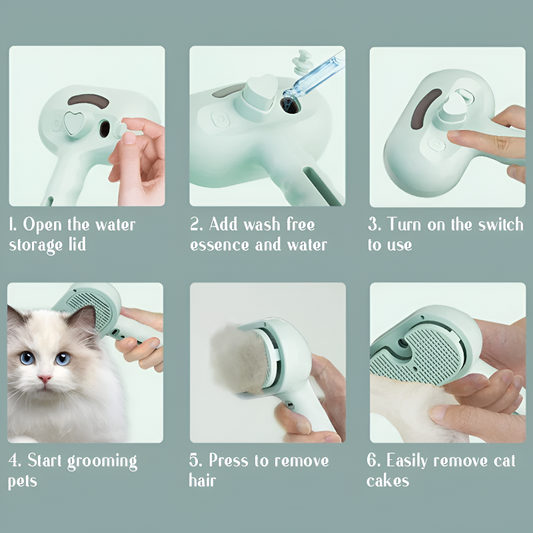 1. Open the water storage lid

2. Add wash free essence and water

3. Turn on the switch to use

4. Start grooming pets

5. Press to remove hair

6. Easily remove cat cakes